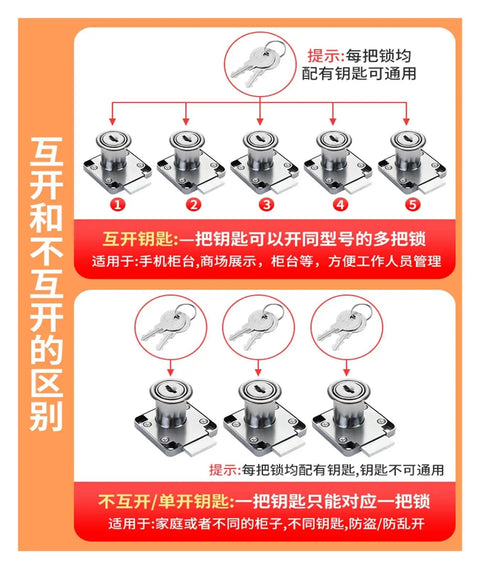 互开和不互开的区别

提示:每把锁均配有钥匙可通用

1
2
3
4
5

互开钥匙:一把钥匙可以开同型号的多把锁
适用于:手机柜台,商场展示,柜台等,方便工作人员管理

提示:每把锁均配有钥匙,钥匙不可通用

不互开/单开钥匙:一把钥匙只能对应一把锁
适用于:家庭或者不同的柜子,不同钥匙,防盗/防乱开