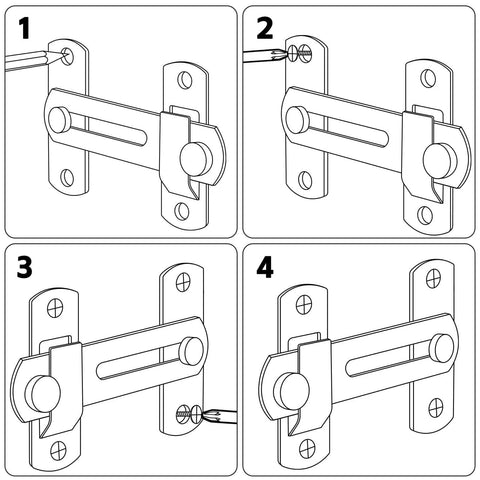 1

2

3

4