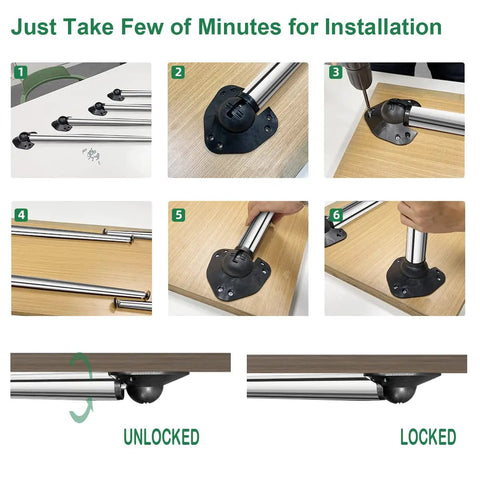 Just Take Few of Minutes for Installation

1

2

3

4

5

6

UNLOCKED

LOCKED