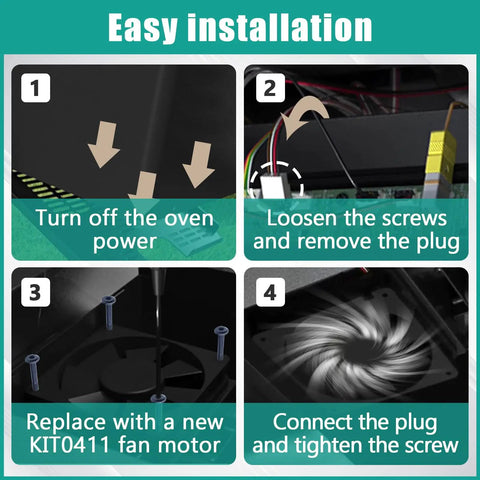 Easy installation

1
Turn off the oven power

2
Loosen the screws and remove the plug

3
Replace with a new KIT0411 fan motor

4
Connect the plug and tighten the screw