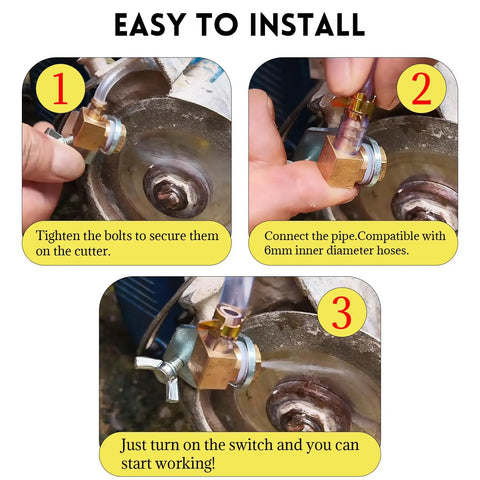 EASY TO INSTALL

1

Tighten the bolts to secure them on the cutter.

2

Connect the pipe.Compatible with 6mm inner diameter hoses.

3

Just turn on the switch and you can start working!