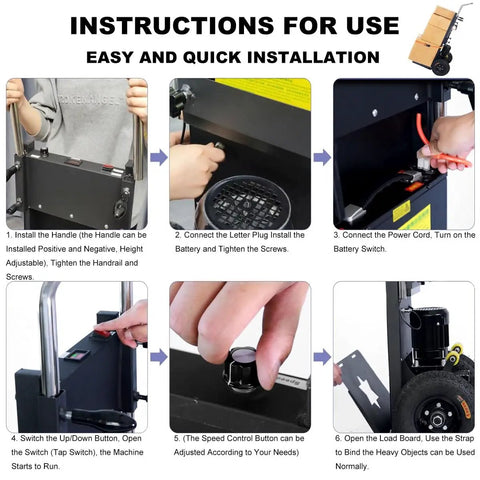 INSTRUCTIONS FOR USE

EASY AND QUICK INSTALLATION

1. Install the Handle (the Handle can be Installed Positive and Negative, Height Adjustable), Tighten the Handrail and Screws.

2. Connect the Letter Plug Install the Battery and Tighten the Screws.

3. Connect the Power Cord, Turn on the Battery Switch.

4. Switch the Up/Down Button, Open the Switch (Tap Switch), the Machine Starts to Run.

5. (The Speed Control Button can be Adjusted According to Your Needs)

6. Open the Load Board, Use the Strap to Bind the Heavy Objects can be Used Normally.