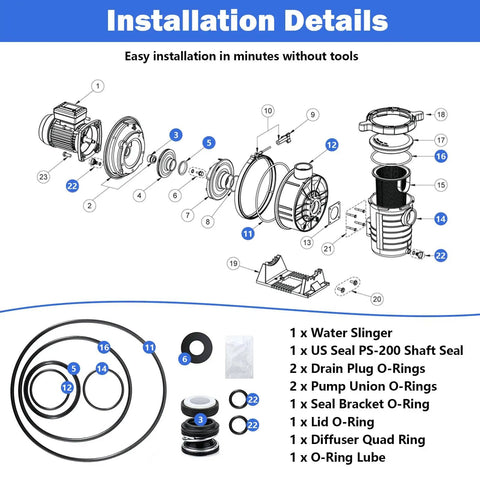 Installation Details

Easy installation in minutes without tools

1
3
5
10
9
12
18
17
16
15
14
22
23
22
2
4
6
7
8
11
13
21
19
20

16
11
5
14
12
6
3
22
22

1 x Water Slinger
1 x US Seal PS-200 Shaft Seal
2 x Drain Plug O-Rings
2 x Pump Union O-Rings
1 x Seal Bracket O-Ring
1 x Lid O-Ring
1 x Diffuser Quad Ring
1 x O-Ring Lube