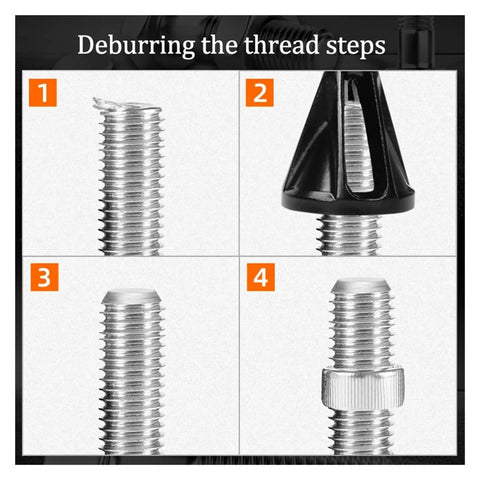 Deburring the thread steps

1

2

3

4