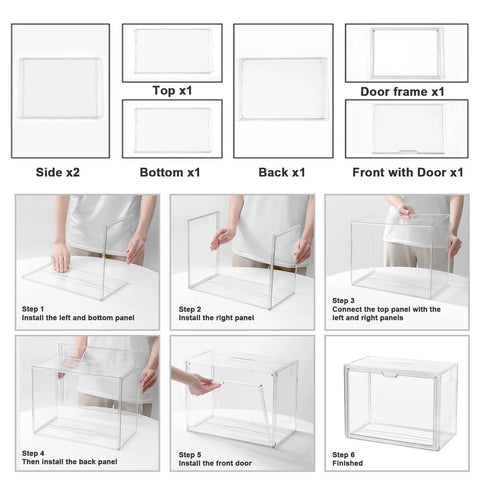 Side x2

Top x1

Bottom x1

Back x1

Door frame x1

Front with Door x1

Step 1
Install the left and bottom panel

Step 2
Install the right panel

Step 3
Connect the top panel with the left and right panels

Step 4
Then install the back panel

Step 5
Install the front door

Step 6
Finished