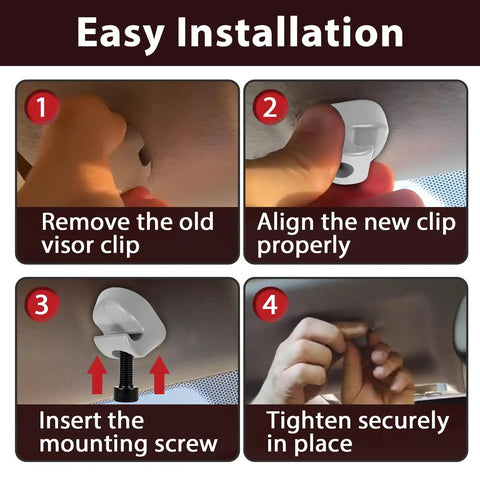 Easy Installation

1
Remove the old visor clip

2
Align the new clip properly

3
Insert the mounting screw

4
Tighten securely in place