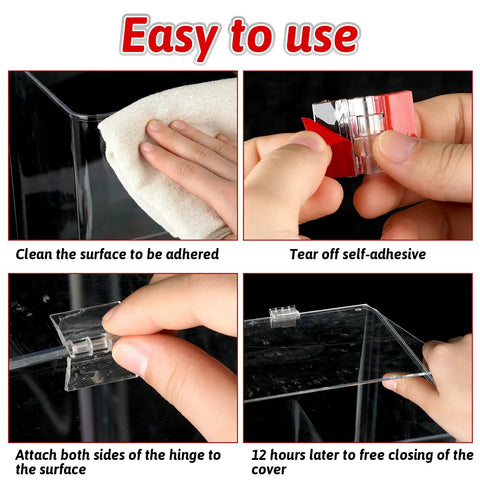 Easy to use

Clean the surface to be adhered

Tear off self-adhesive

Attach both sides of the hinge to the surface

12 hours later to free closing of the cover