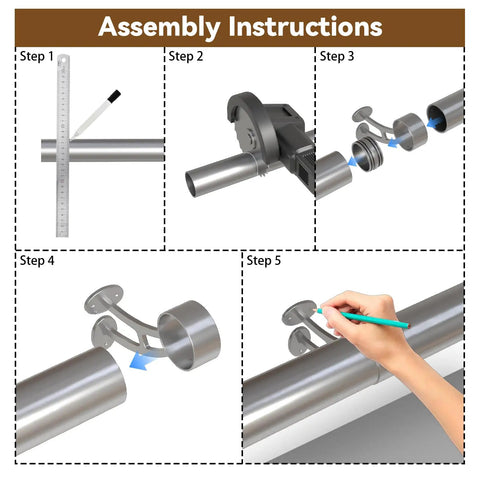 Assembly Instructions

Step 1

Step 2

Step 3

Step 4

Step 5