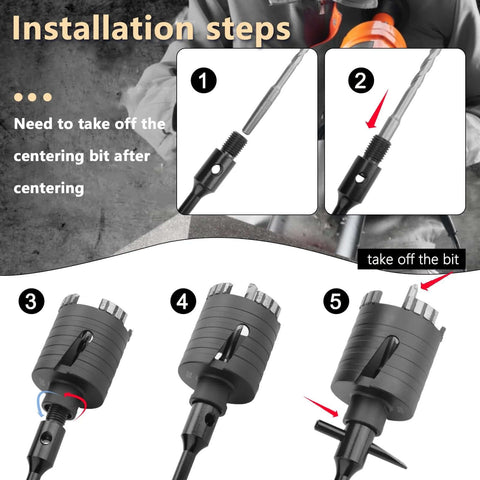 Installation steps

Need to take off the centering bit after centering

1

2

take off the bit

3

4

5