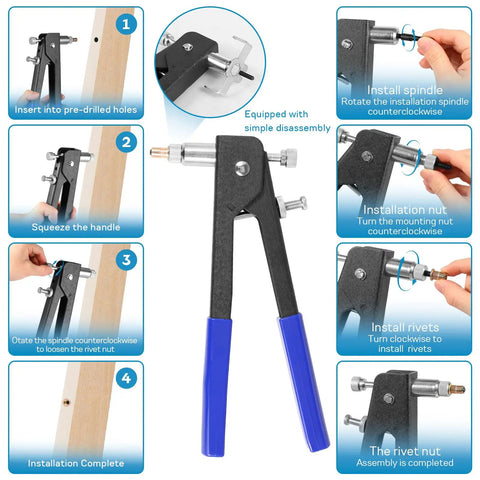 1
Insert into pre-drilled holes

2
Squeeze the handle

3
Otate the spindle counterclockwise to loosen the rivet nut

4
Installation Complete

Equipped with simple disassembly

Install spindle
Rotate the installation spindle counterclockwise

Installation nut
Turn the mounting nut counterclockwise

Install rivets
Turn clockwise to install rivets

The rivet nut
Assembly is completed