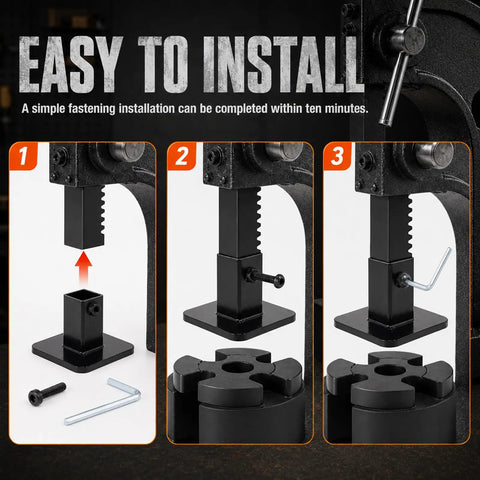 EASY TO INSTALL

A simple fastening installation can be completed within ten minutes.

1

2

3