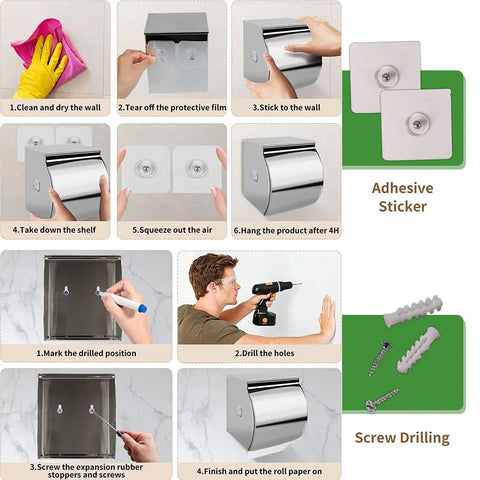 1.Clean and dry the wall

2.Tear off the protective film

3.Stick to the wall

4.Take down the shelf

5.Squeeze out the air

6.Hang the product after 4H

Adhesive Sticker

1.Mark the drilled position

2.Drill the holes

3.Screw the expansion rubber stoppers and screws

4.Finish and put the roll paper on

Screw Drilling