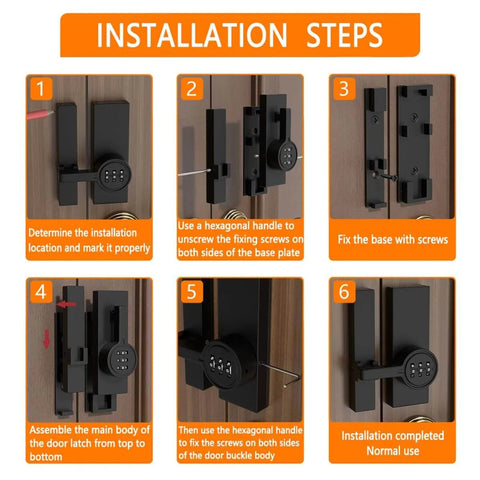 INSTALLATION STEPS

1
Determine the installation location and mark it properly

2
Use a hexagonal handle to unscrew the fixing screws on both sides of the base plate

3
Fix the base with screws

4
Assemble the main body of the door latch from top to bottom

5
Then use the hexagonal handle to fix the screws on both sides of the door buckle body

6
Installation completed Normal use