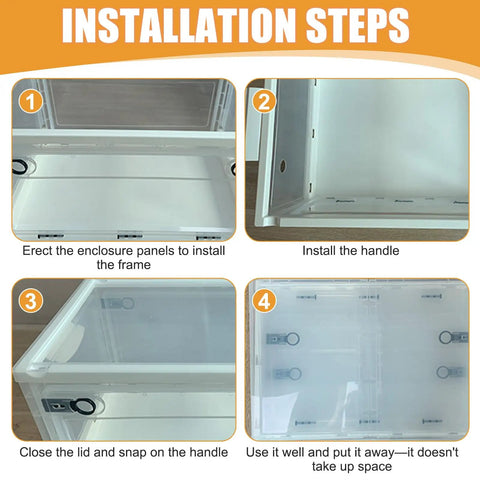 INSTALLATION STEPS

1

Erect the enclosure panels to install the frame

2

Install the handle

3

Close the lid and snap on the handle

4

Use it well and put it away—it doesn't take up space