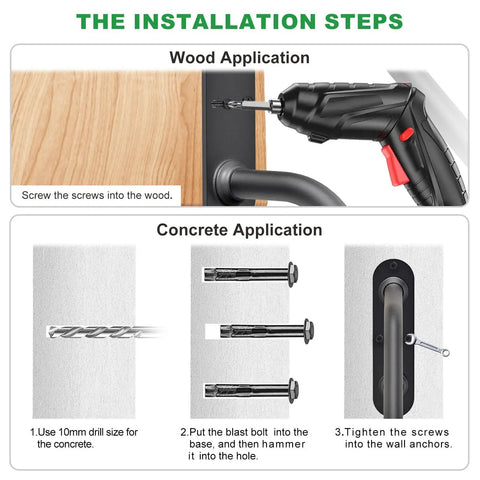 THE INSTALLATION STEPS

Wood Application

Screw the screws into the wood.

Concrete Application

1.Use 10mm drill size for the concrete.

2.Put the blast bolt into the base, and then hammer it into the hole.

3.Tighten the screws into the wall anchors.