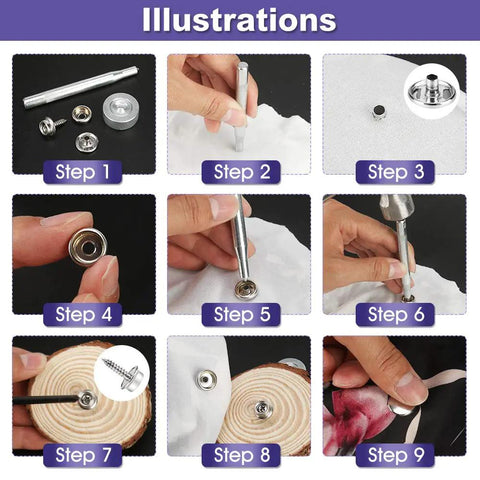 Illustrations

Step 1

Step 2

Step 3

Step 4

Step 5

Step 6

Step 7

Step 8

Step 9