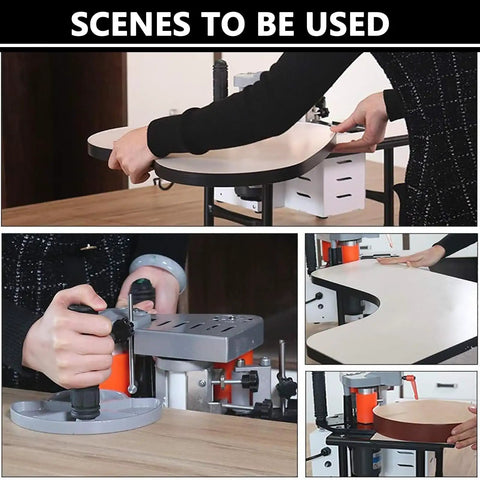 SCENES TO BE USED