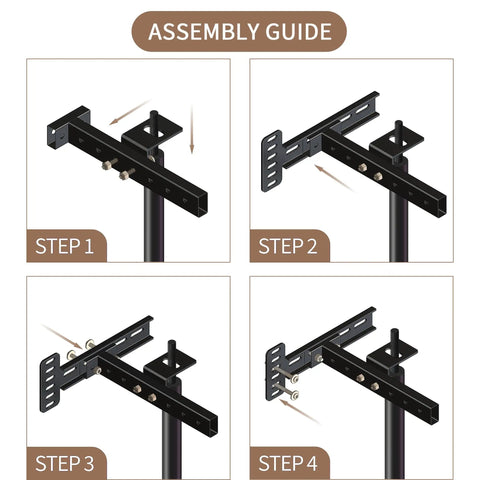 ASSEMBLY GUIDE

STEP 1

STEP 2

STEP 3

STEP 4