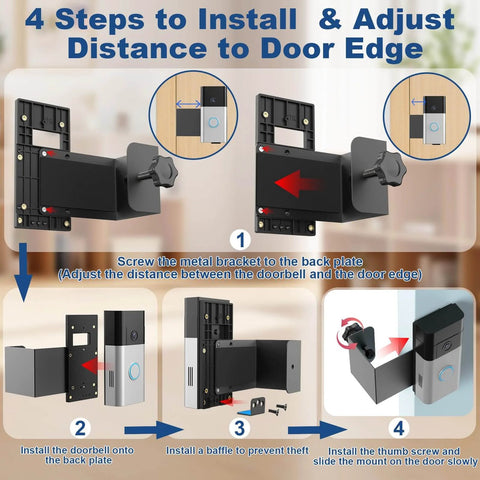 4 Steps to Install & Adjust Distance to Door Edge

1

Screw the metal bracket to the back plate (Adjust the distance between the doorbell and the door edge)

2

Install the doorbell onto the back plate

3

Install a baffle to prevent theft

4

Install the thumb screw and slide the mount on the door slowly