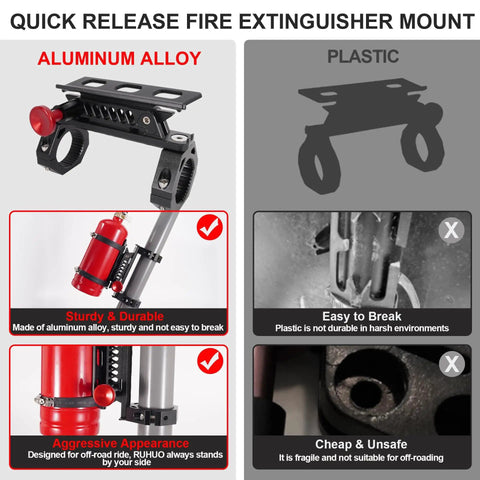 QUICK RELEASE FIRE EXTINGUISHER MOUNT

ALUMINUM ALLOY

Sturdy & Durable
Made of aluminum alloy, sturdy and not easy to break

Aggressive Appearance
Designed for off-road ride, RUHUO always stands by your side

PLASTIC

X

Easy to Break
Plastic is not durable in harsh environments

X

Cheap & Unsafe
It is fragile and not suitable for off-roading