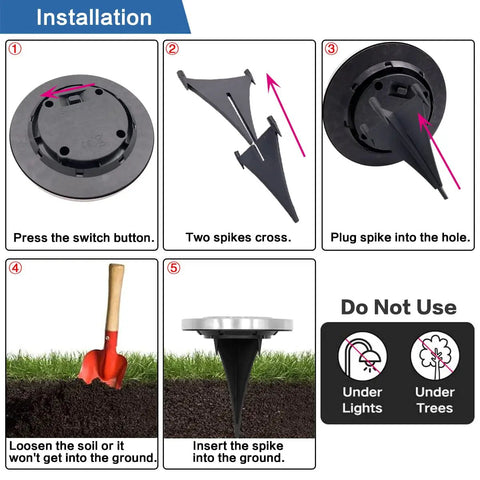 Installation

①

Press the switch button.

②

Two spikes cross.

③

Plug spike into the hole.

④

Loosen the soil or it won't get into the ground.

⑤

Insert the spike into the ground.

Do Not Use

Under Lights

Under Trees