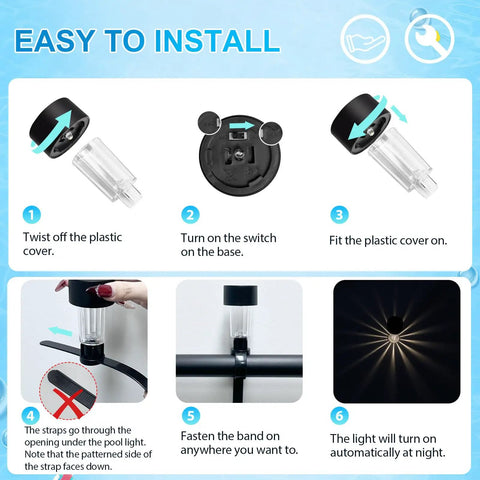 EASY TO INSTALL

1
Twist off the plastic cover.

2
Turn on the switch on the base.

3
Fit the plastic cover on.

4
The straps go through the opening under the pool light. Note that the patterned side of the strap faces down.

5
Fasten the band on anywhere you want to.

6
The light will turn on automatically at night.