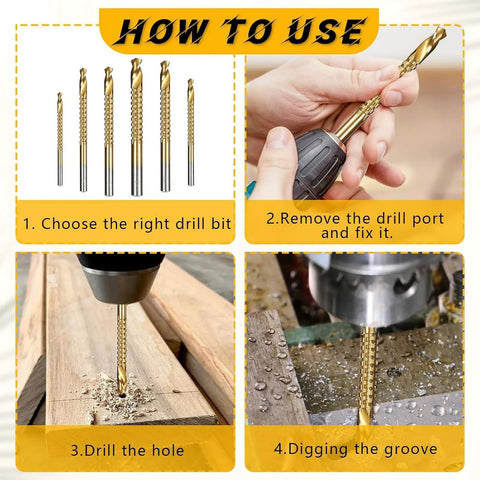 HOW TO USE

1. Choose the right drill bit

2.Remove the drill port and fix it.

3.Drill the hole

4.Digging the groove