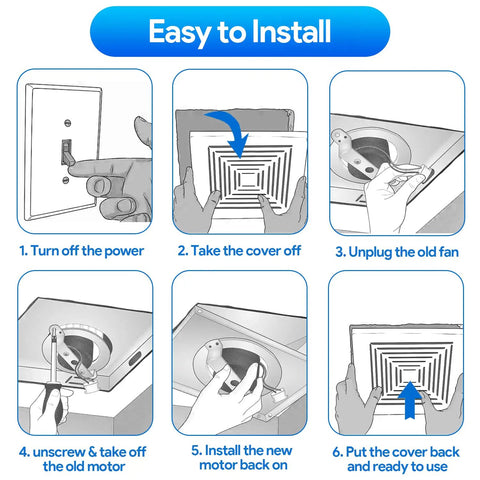 Easy to Install

1. Turn off the power

2. Take the cover off

3. Unplug the old fan

4. unscrew & take off the old motor

5. Install the new motor back on

6. Put the cover back and ready to use