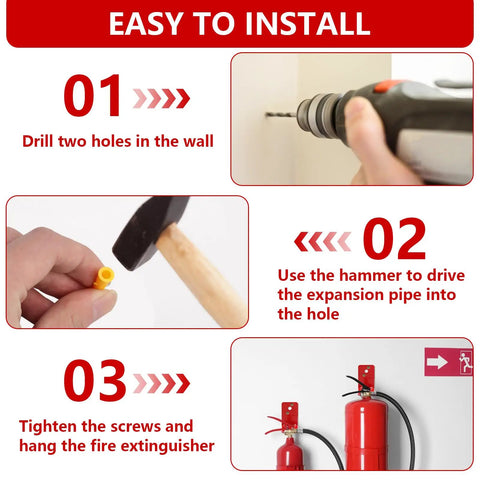 EASY TO INSTALL

01

Drill two holes in the wall

02

Use the hammer to drive the expansion pipe into the hole

03

Tighten the screws and hang the fire extinguisher