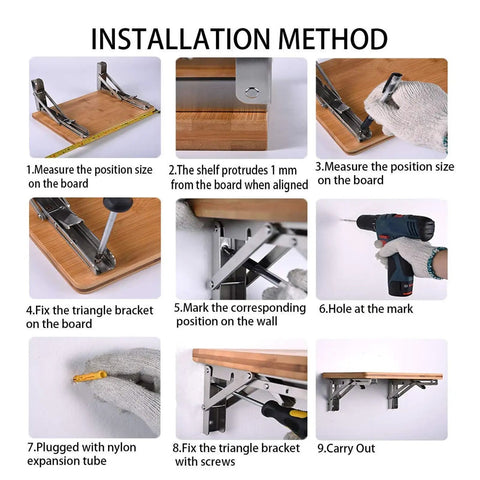 INSTALLATION METHOD

1.Measure the position size on the board

2.The shelf protrudes 1 mm from the board when aligned

3.Measure the position size on the board

4.Fix the triangle bracket on the board

5.Mark the corresponding position on the wall

6.Hole at the mark

7.Plugged with nylon expansion tube

8.Fix the triangle bracket with screws

9.Carry Out