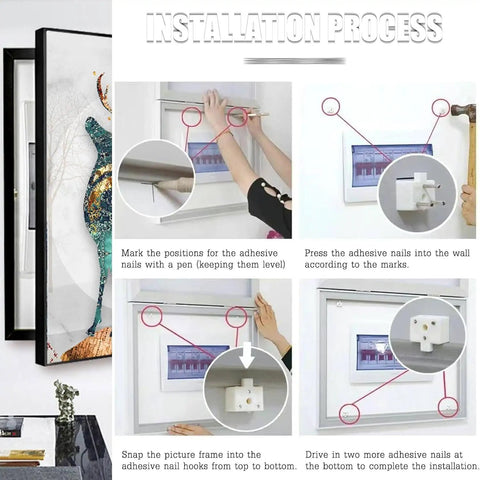 INSTALLATION PROCESS

Mark the positions for the adhesive nails with a pen (keeping them level)

Press the adhesive nails into the wall according to the marks.

Snap the picture frame into the adhesive nail hooks from top to bottom.

Drive in two more adhesive nails at the bottom to complete the installation.