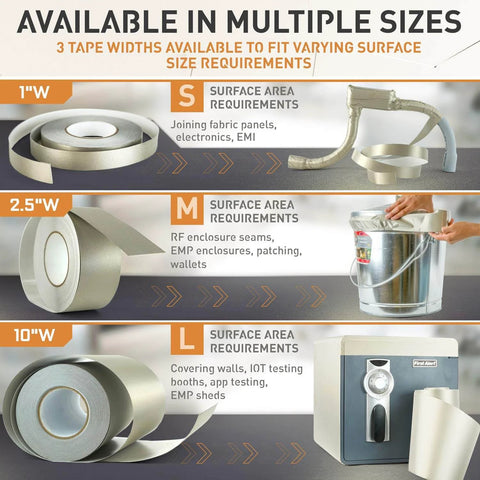 AVAILABLE IN MULTIPLE SIZES
3 TAPE WIDTHS AVAILABLE TO FIT VARYING SURFACE SIZE REQUIREMENTS

1"W
S
SURFACE AREA REQUIREMENTS
Joining fabric panels, electronics, EMI

2.5"W
M
SURFACE AREA REQUIREMENTS
RF enclosure seams, EMP enclosures, patching, wallets

10"W
L
SURFACE AREA REQUIREMENTS
Covering walls, IOT testing booths, app testing, EMP sheds

First Alert