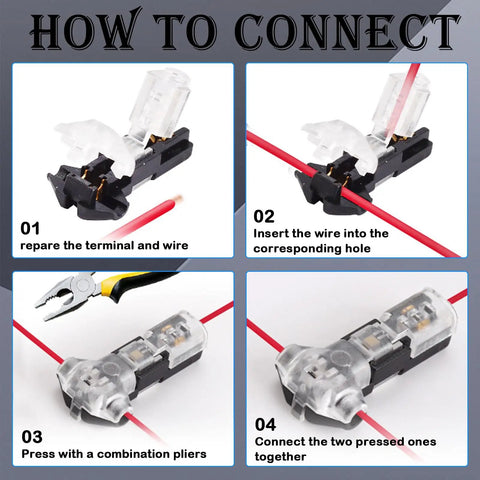 HOW TO CONNECT

01
repare the terminal and wire

02
Insert the wire into the corresponding hole

03
Press with a combination pliers

04
Connect the two pressed ones together