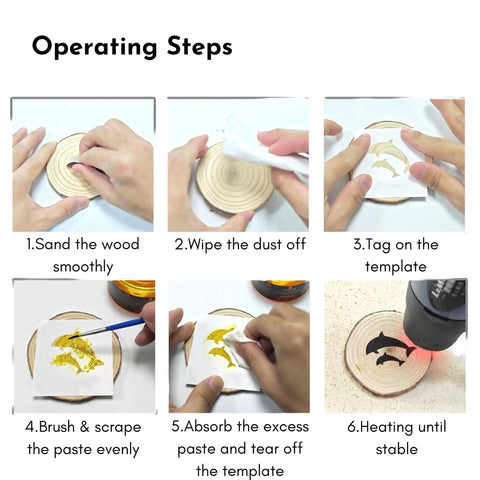 Operating Steps

1.Sand the wood smoothly

2.Wipe the dust off

3.Tag on the template

4.Brush & scrape the paste evenly

5.Absorb the excess paste and tear off the template

6.Heating until stable