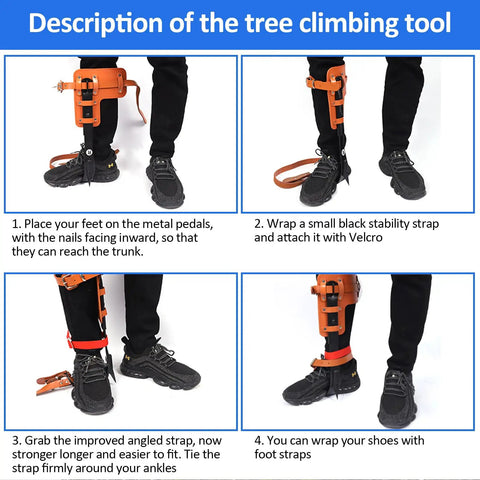 Description of the tree climbing tool

1. Place your feet on the metal pedals, with the nails facing inward, so that they can reach the trunk.

2. Wrap a small black stability strap and attach it with Velcro

3. Grab the improved angled strap, now stronger longer and easier to fit. Tie the strap firmly around your ankles

4. You can wrap your shoes with foot straps