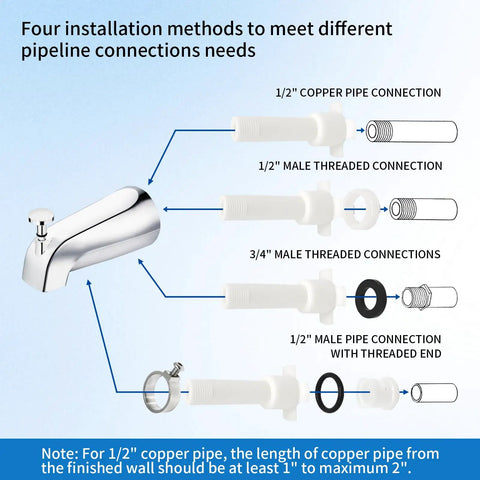 Four installation methods to meet different pipeline connections needs

1/2" COPPER PIPE CONNECTION

1/2" MALE THREADED CONNECTION

3/4" MALE THREADED CONNECTIONS

1/2" MALE PIPE CONNECTION WITH THREADED END

Note: For 1/2" copper pipe, the length of copper pipe from the finished wall should be at least 1" to maximum 2".