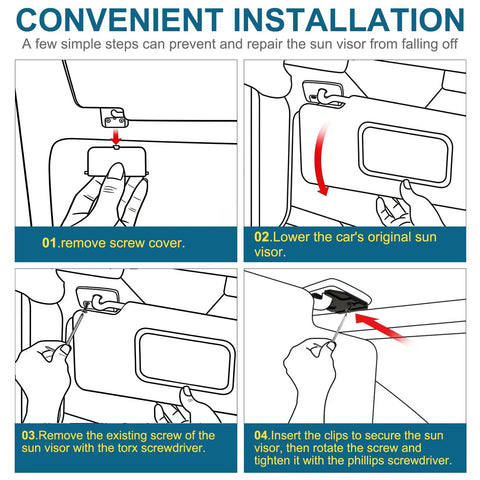 CONVENIENT INSTALLATION

A few simple steps can prevent and repair the sun visor from falling off

01.remove screw cover.

02.Lower the car's original sun visor.

03.Remove the existing screw of the sun visor with the torx screwdriver.

04.Insert the clips to secure the sun visor, then rotate the screw and tighten it with the phillips screwdriver.