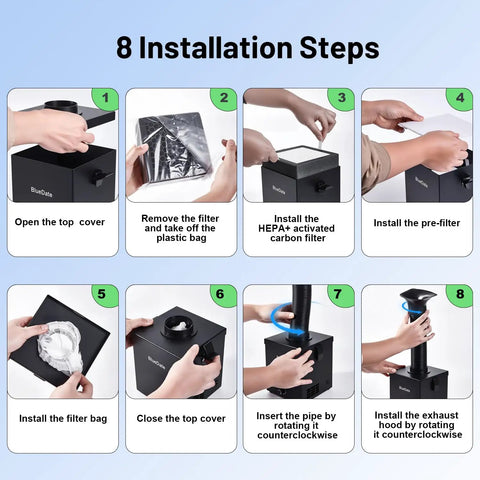 8 Installation Steps

1

BlueDate

Open the top cover

2

Remove the filter and take off the plastic bag

3

BlueDate

Install the HEPA+ activated carbon filter

4

BlueDate

Install the pre-filter

5

Install the filter bag

6

BlueDate

Close the top cover

7

Insert the pipe by rotating it counterclockwise

8

BlueDate

Install the exhaust hood by rotating it counterclockwise