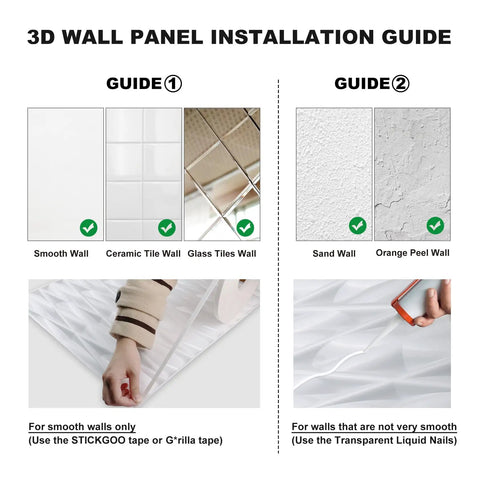 3D WALL PANEL INSTALLATION GUIDE

GUIDE①

Smooth Wall

Ceramic Tile Wall

Glass Tiles Wall

For smooth walls only
(Use the STICKGOO tape or G*rilla tape)

GUIDE②

Sand Wall

Orange Peel Wall

For walls that are not very smooth
(Use the Transparent Liquid Nails)