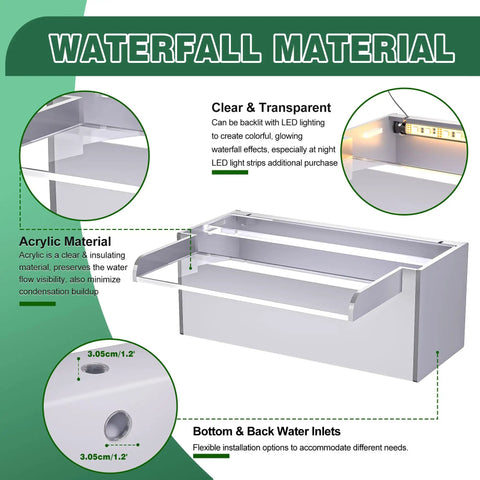 WATERFALL MATERIAL

Clear & Transparent
Can be backlit with LED lighting to create colorful, glowing waterfall effects, especially at night
LED light strips additional purchase

Acrylic Material
Acrylic is a clear & insulating material, preserves the water flow visibility, also minimize condensation buildup

3.05cm/1.2'

3.05cm/1.2'

Bottom & Back Water Inlets
Flexible installation options to accommodate different needs.