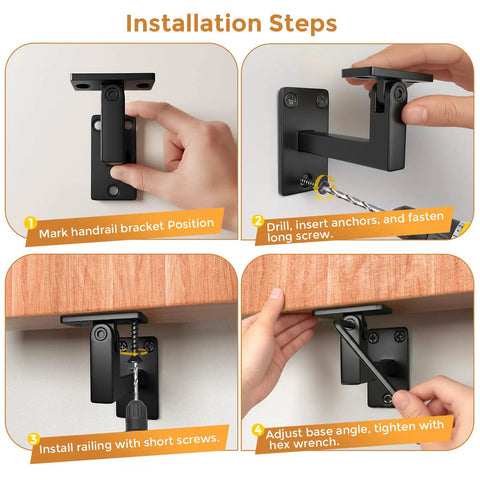 Installation Steps

1 Mark handrail bracket Position

2 Drill, insert anchors, and fasten long screw.

3 Install railing with short screws.

4 Adjust base angle, tighten with hex wrench.