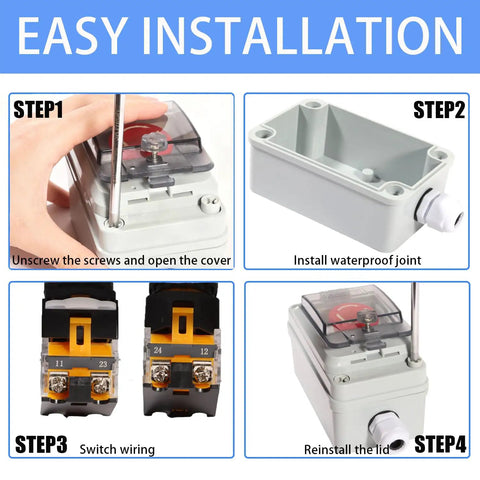 EASY INSTALLATION

STEP1

Unscrew the screws and open the cover

STEP2

Install waterproof joint

11 23

24 12

STEP3 Switch wiring

Reinstall the lid

STEP4