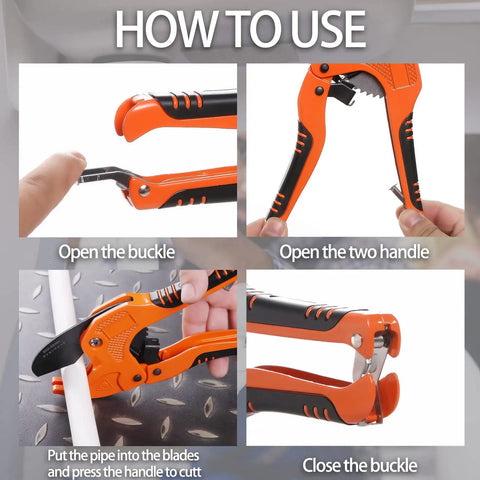 HOW TO USE

Open the buckle

Open the two handle

Put the pipe into the blades and press the handle to cutt

Close the buckle