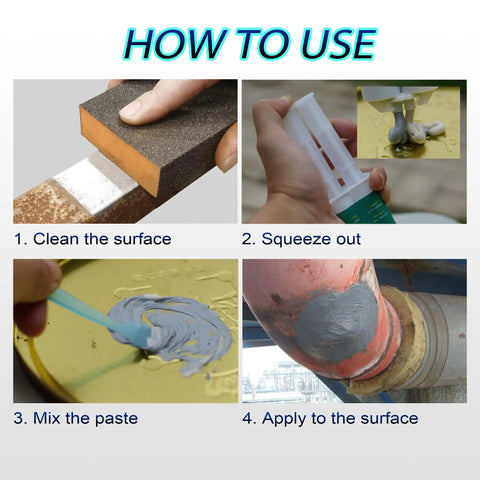 HOW TO USE

1. Clean the surface

2. Squeeze out

3. Mix the paste

4. Apply to the surface