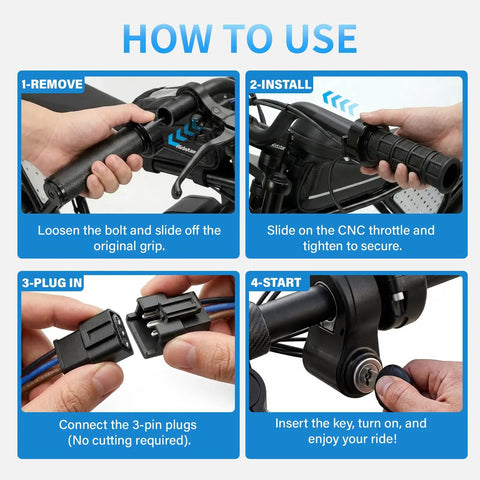 HOW TO USE

1-REMOVE

Loosen the bolt and slide off the original grip.

2-INSTALL

Slide on the CNC throttle and tighten to secure.

3-PLUG IN

Connect the 3-pin plugs (No cutting required).

4-START

Insert the key, turn on, and enjoy your ride!