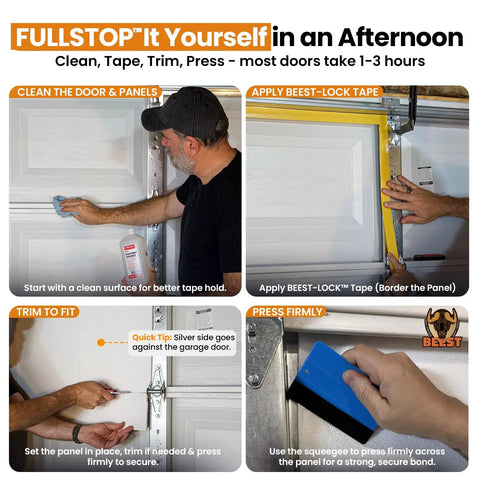 FULLSTOP™ It Yourself in an Afternoon
Clean, Tape, Trim, Press - most doors take 1-3 hours

CLEAN THE DOOR & PANELS
Start with a clean surface for better tape hold.

APPLY BEEST-LOCK TAPE
Apply BEEST-LOCK™ Tape (Border the Panel)

TRIM TO FIT
Quick Tip: Silver side goes against the garage door.
Set the panel in place, trim if needed & press firmly to secure.

PRESS FIRMLY
BEEST
Use the squeegee to press firmly across the panel for a strong, secure bond.