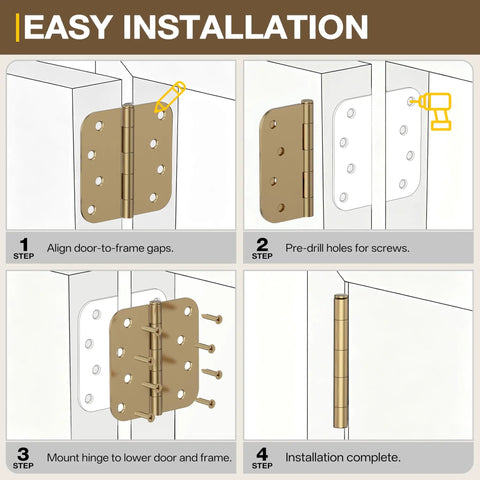 EASY INSTALLATION

1 STEP Align door-to-frame gaps.

2 STEP Pre-drill holes for screws.

3 STEP Mount hinge to lower door and frame.

4 STEP Installation complete.