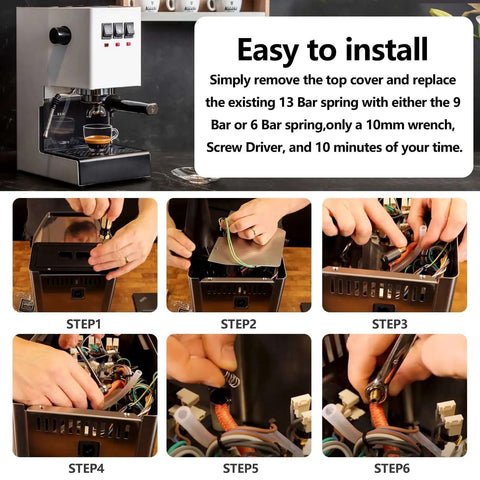 Easy to install

Simply remove the top cover and replace the existing 13 Bar spring with either the 9 Bar or 6 Bar spring,only a 10mm wrench, Screw Driver, and 10 minutes of your time.

STEP1

STEP2

STEP3

STEP4

STEP5

STEP6