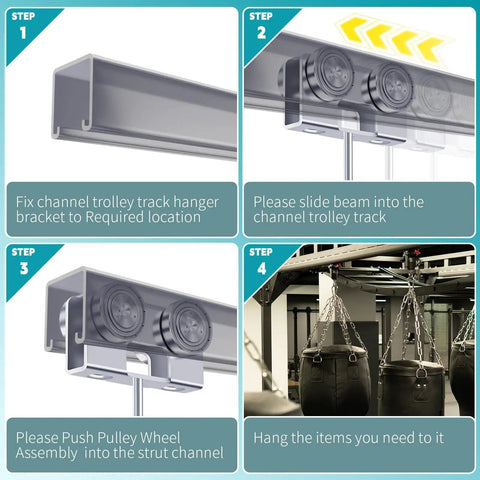 STEP
1

Fix channel trolley track hanger bracket to Required location

STEP
2

Please slide beam into the channel trolley track

STEP
3

Please Push Pulley Wheel Assembly into the strut channel

STEP
4

Hang the items you need to it