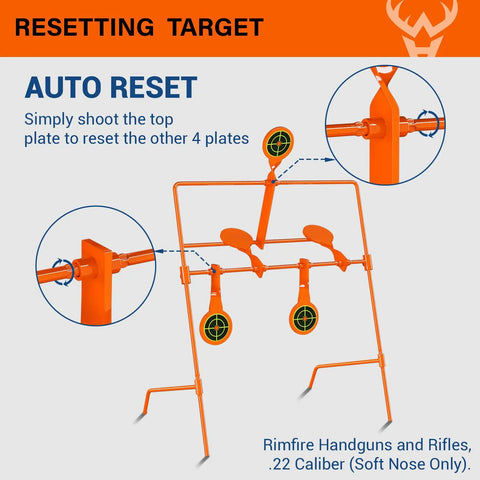 RESETTING TARGET

AUTO RESET

Simply shoot the top plate to reset the other 4 plates

Rimfire Handguns and Rifles, .22 Caliber (Soft Nose Only).